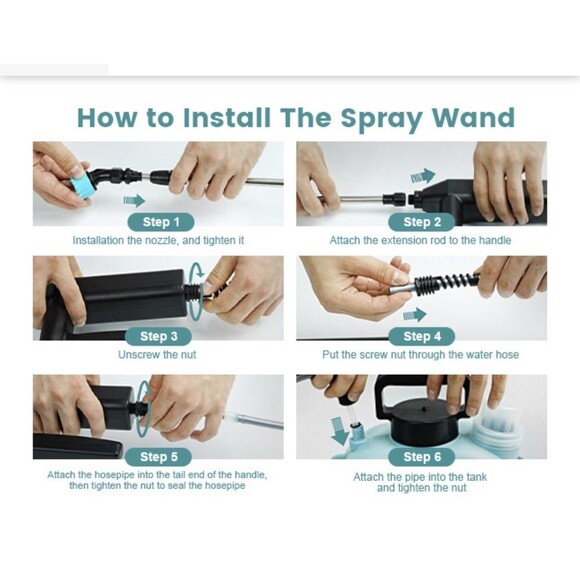 How to Install The Spray Wand

Step 1
Installation the nozzle, and tighten it

Step 2
Attach the extension rod to the handle

Step 3
Unscrew the nut

Step 4
Put the screw nut through the water hose

Step 5
Attach the hosepipe into the tail end of the handle, then tighten the nut to seal the hosepipe

Step 6
Attach the pipe into the tank and tighten the nut